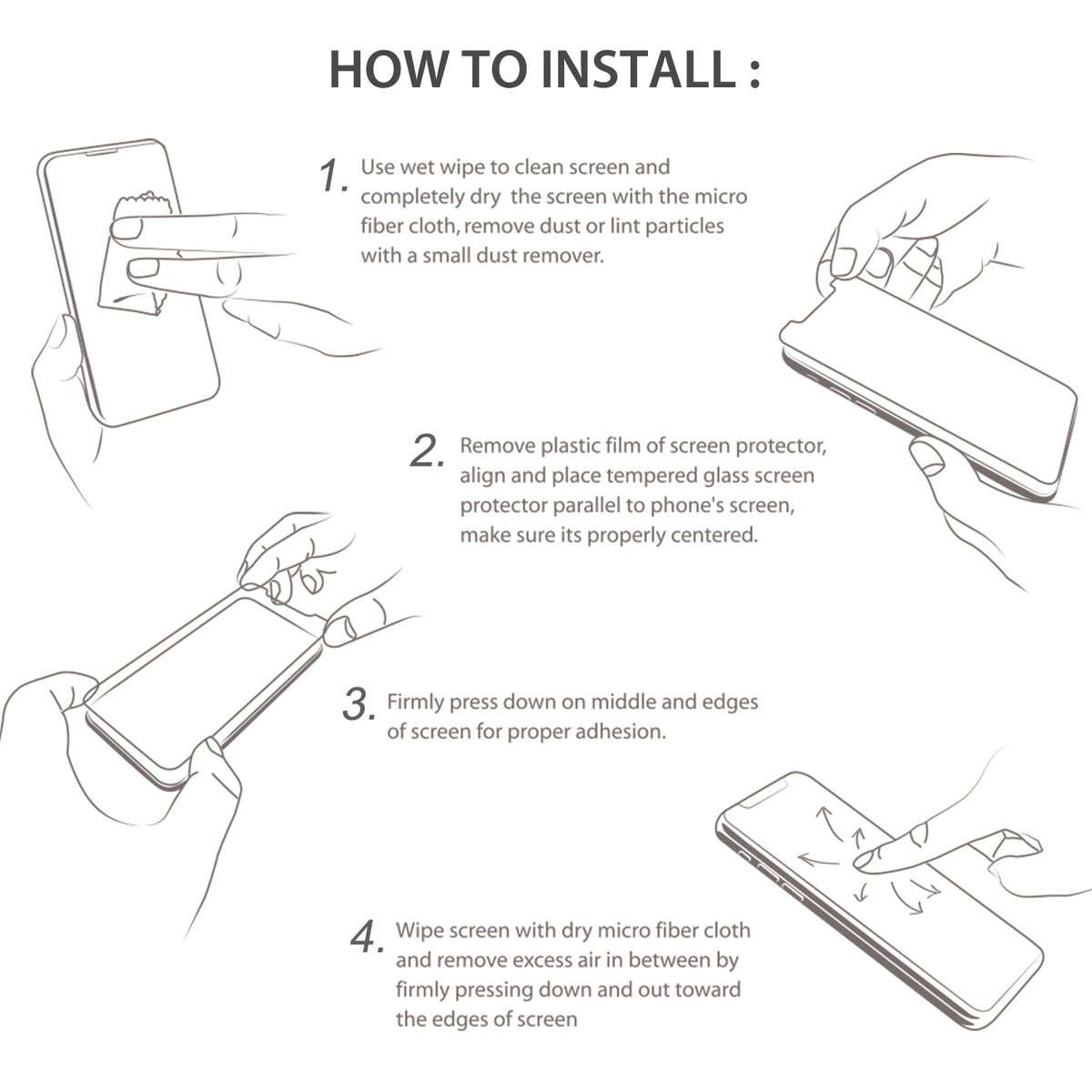 HOW TO INSTALL :

1. Use wet wipe to clean screen and completely dry  the screen with the micro fiber cloth, remove dust or lint particles with a small dust remover.

2. Remove plastic film of screen protector, align and place tempered glass screen protector parallel to phone's screen, make sure its properly centered.

3. Firmly press down on middle and edges of screen for proper adhesion.

4. Wipe screen with dry micro fiber cloth and remove excess air in between by firmly pressing down and out toward the edges of screen